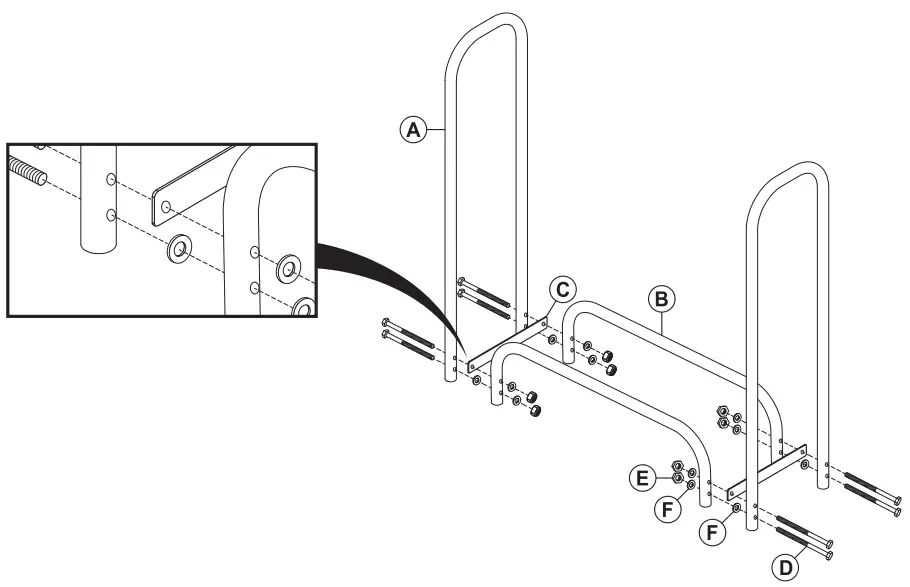 A
C
B
E
F
F
D