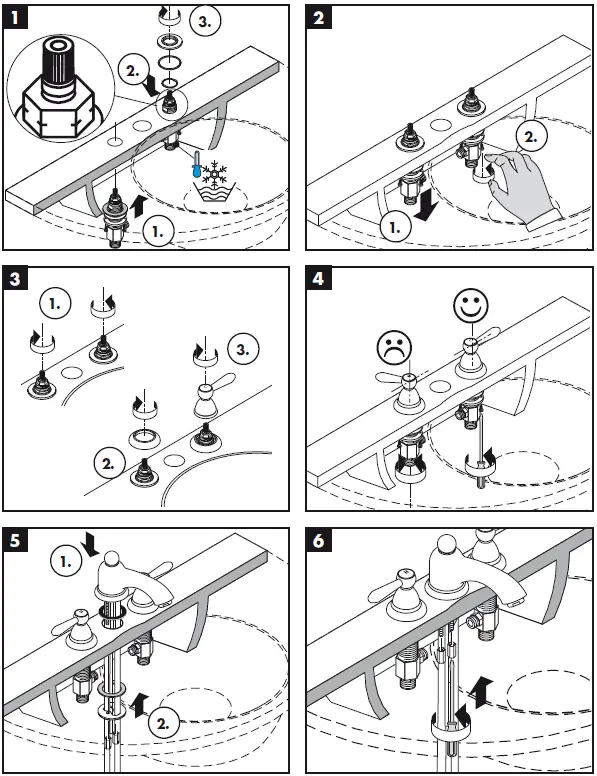 1
3.
2.
1.

2
2.
1.

3
1.
3.
2.

4

5
1.
2.

6