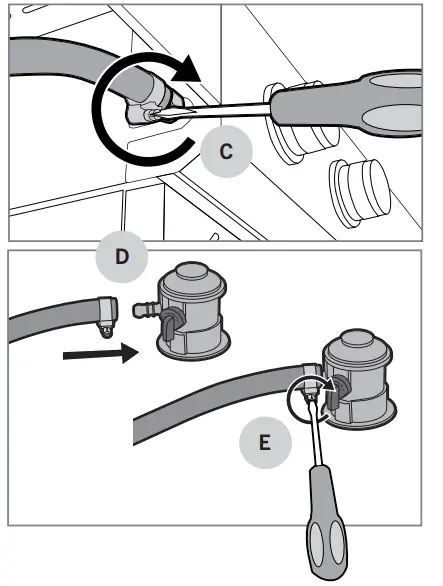 C
D
E