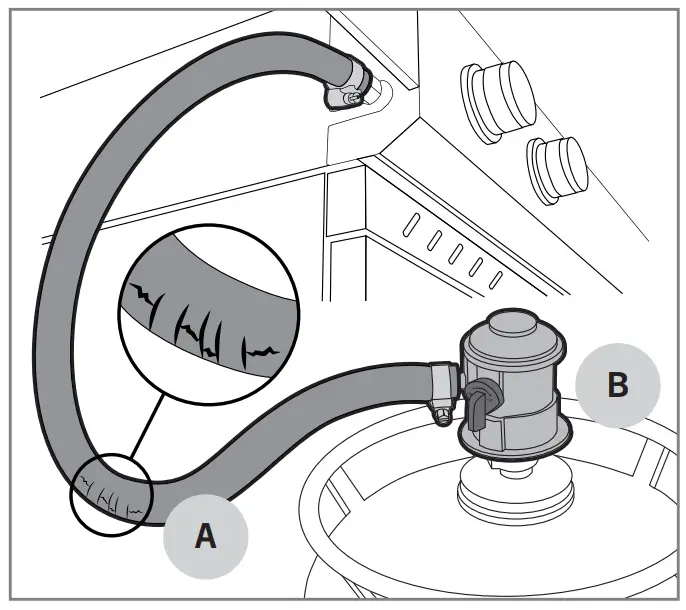 B
A