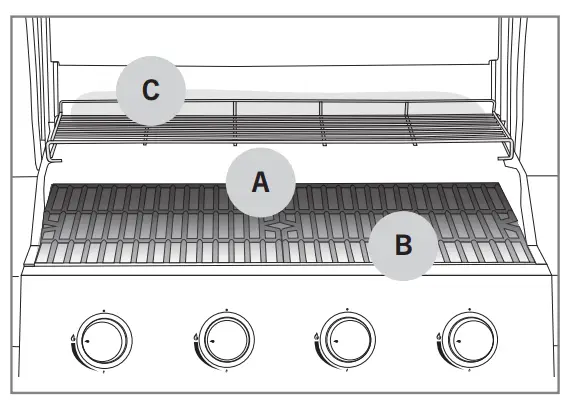 C
A
B