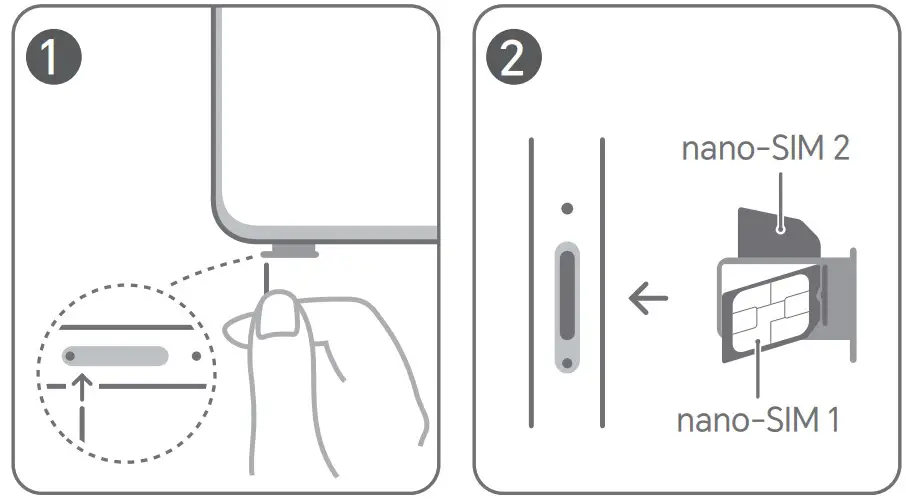 1

2

nano-SIM 2

nano-SIM 1