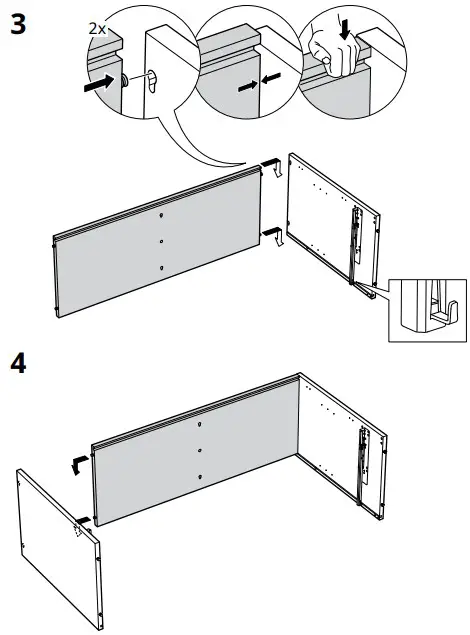 3

2x

4