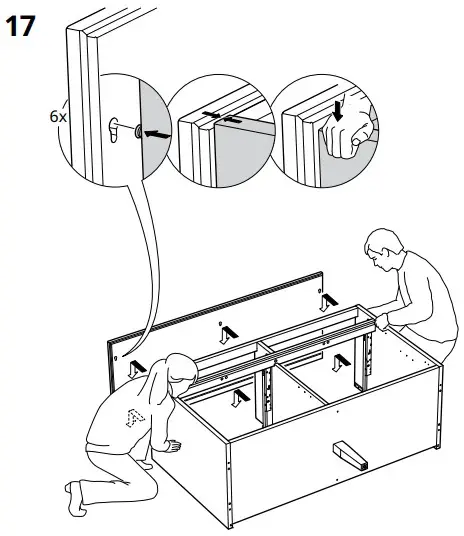 17

6x