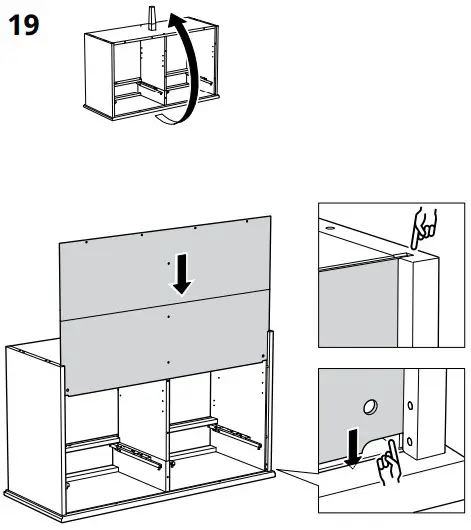 19