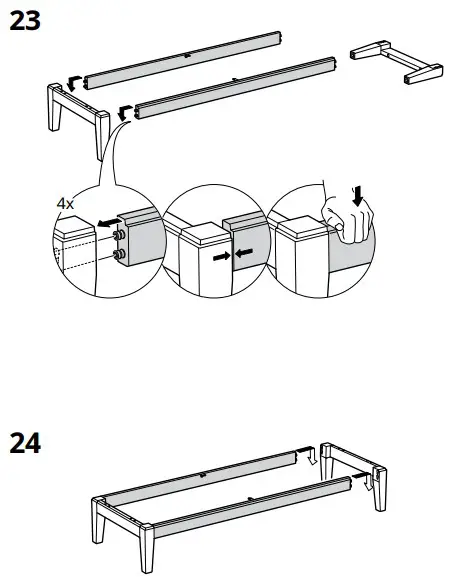 23

4x

24