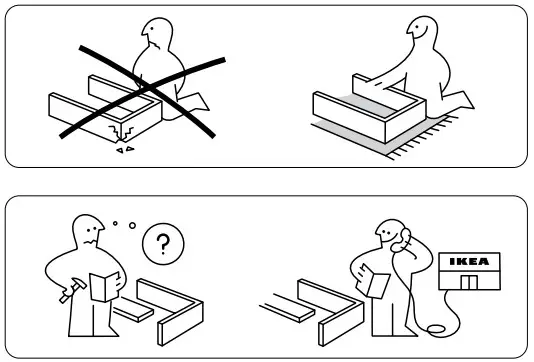 ?

IKEA