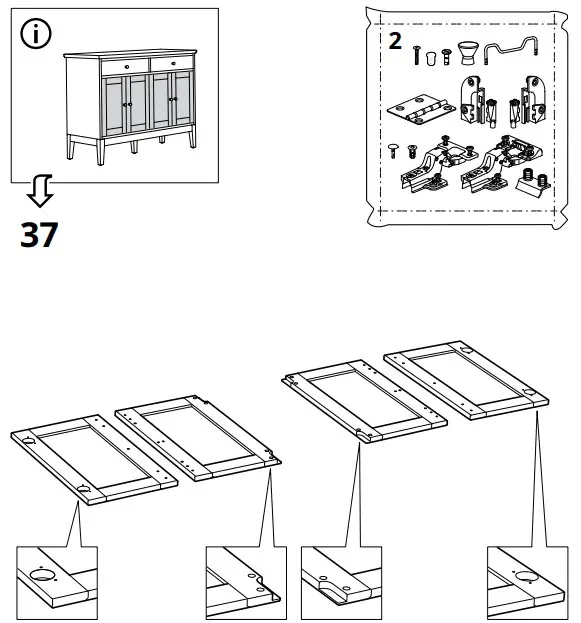 i

37

2