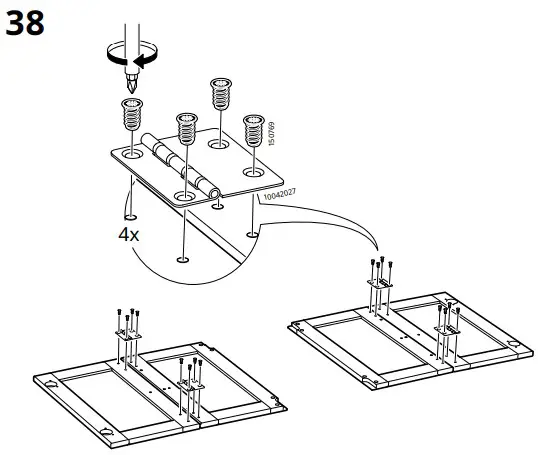 38

150769

10042027

4x