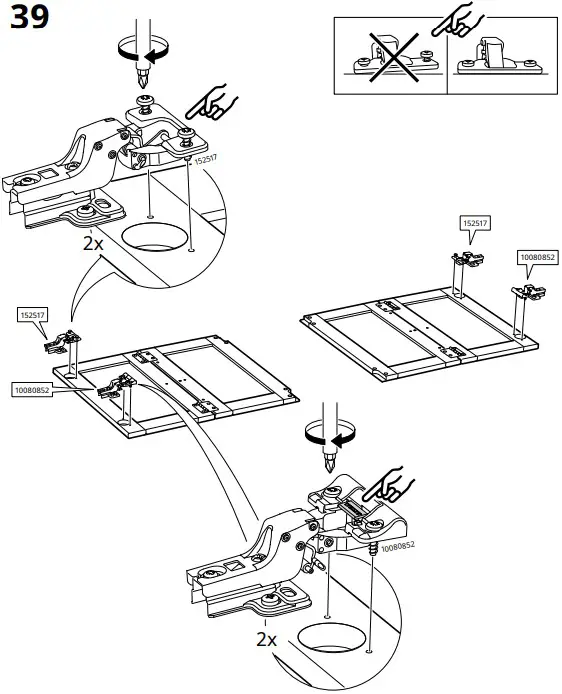 39

152517

2x

152517

10080852

152517

10080852

10080852

2x