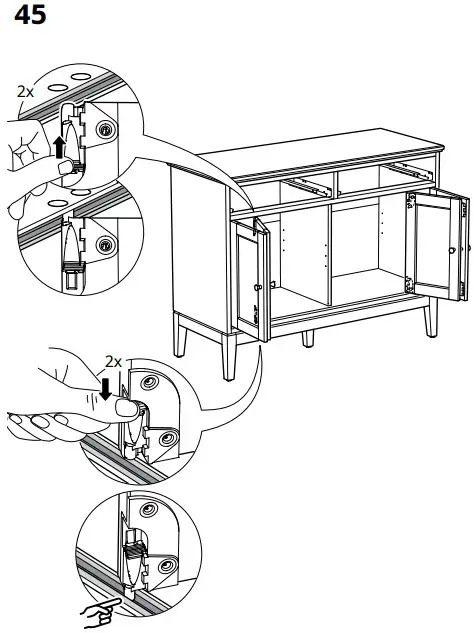 45

2x

2x