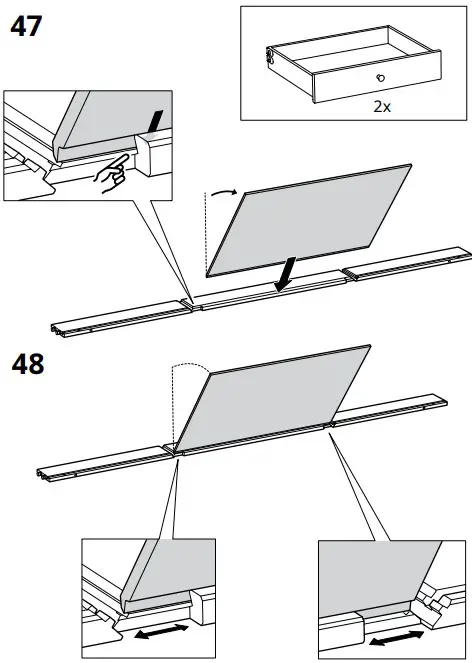 47

2x

48