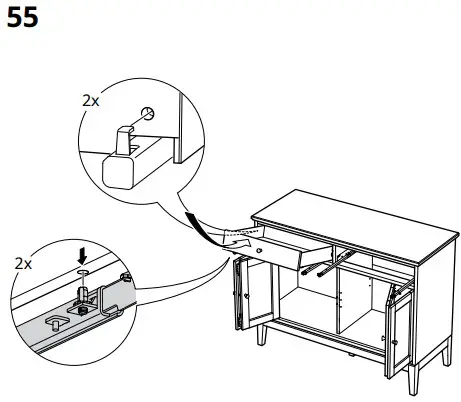 55

2x

2x