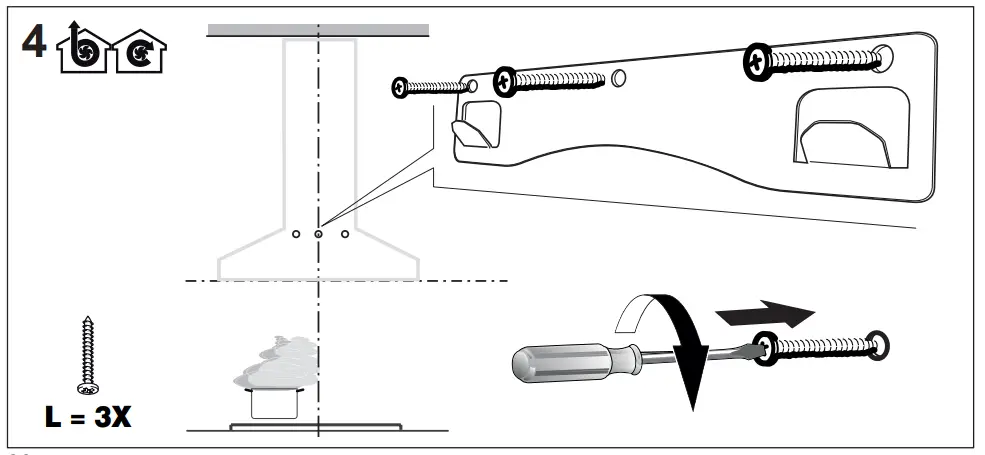 4

L = 3X