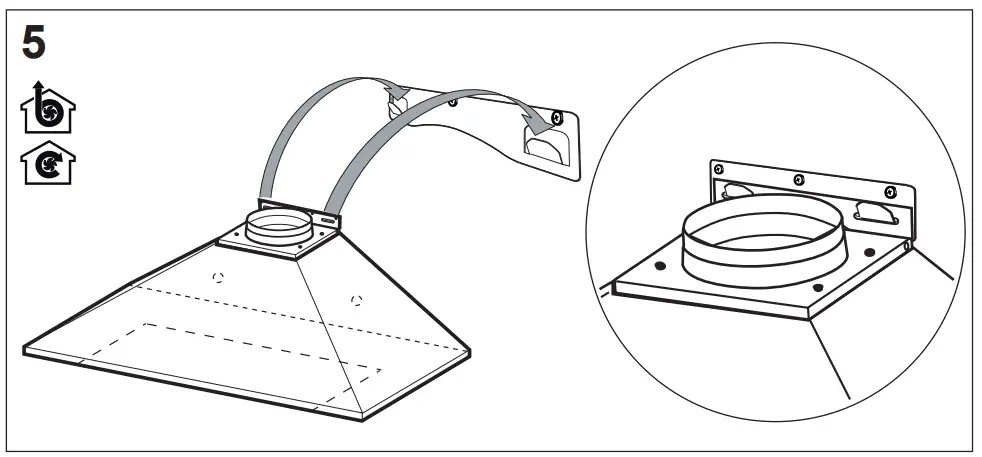 5