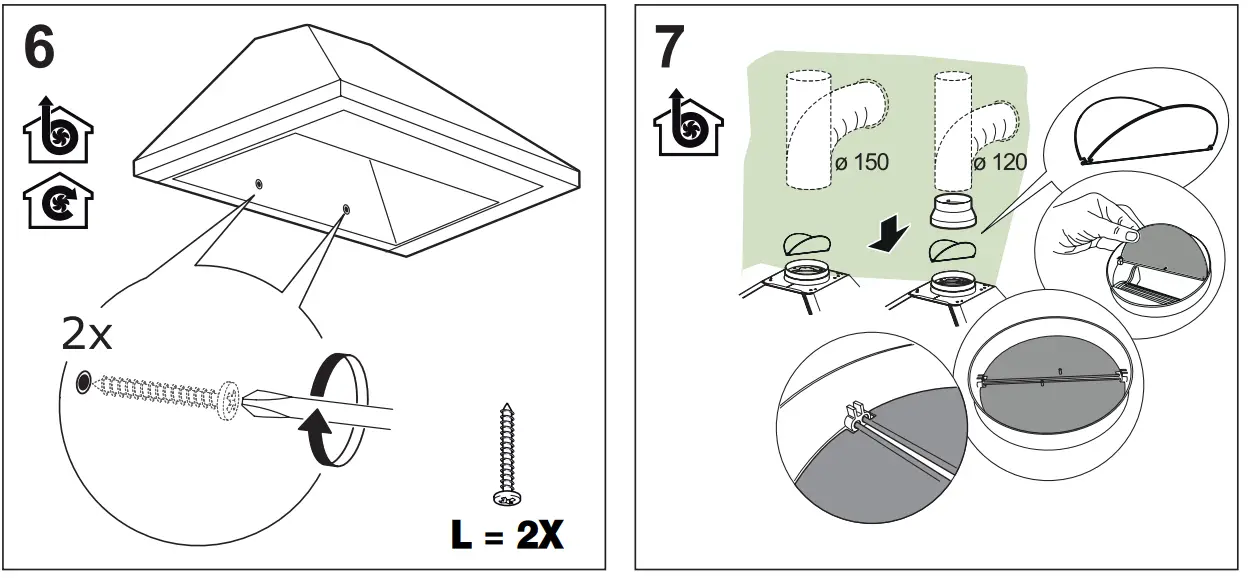 6

2x

L = 2X

7

ø 150

ø 120