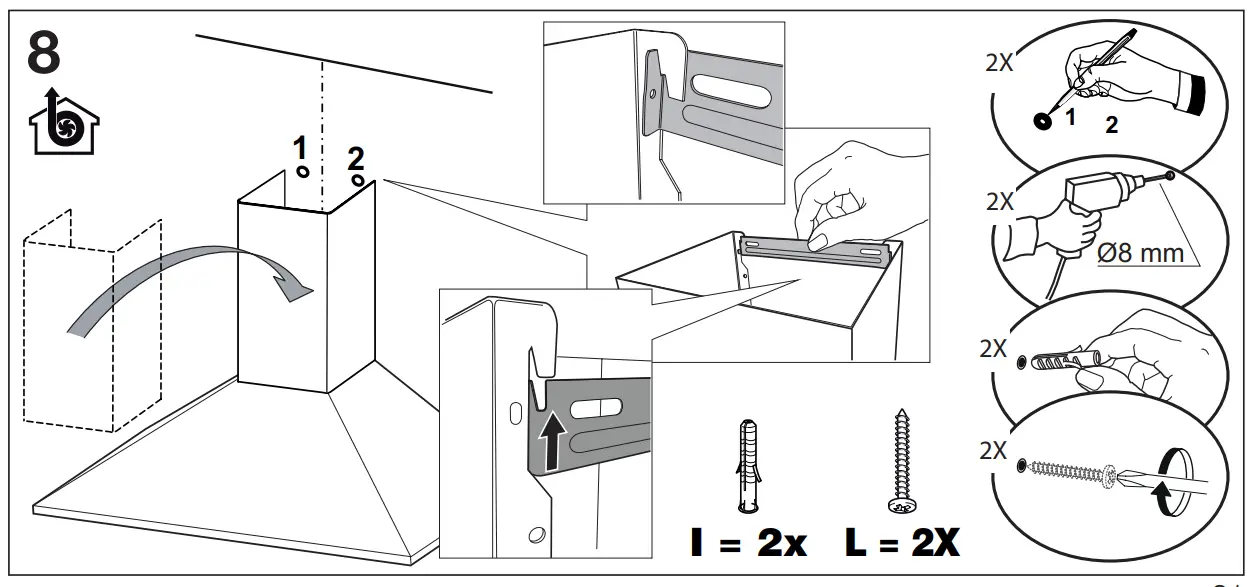 8

1
2

2X
1
2

2X
Ø8 mm

2X

2X

I = 2x L = 2X