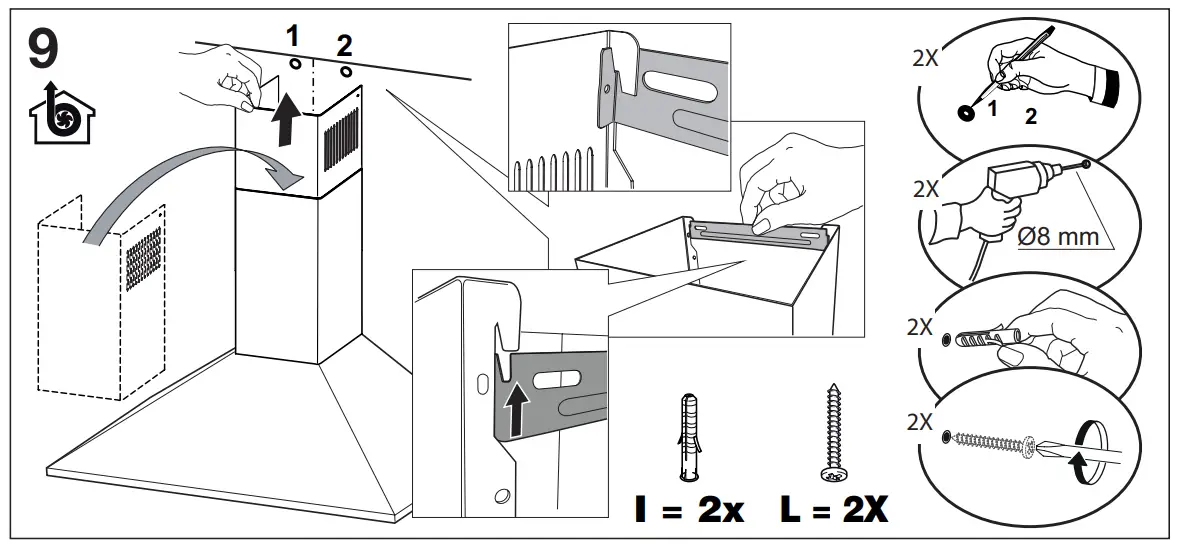 9

1 2

2X
1 2

2X
Ø8 mm

2X

2X

I = 2x L = 2X