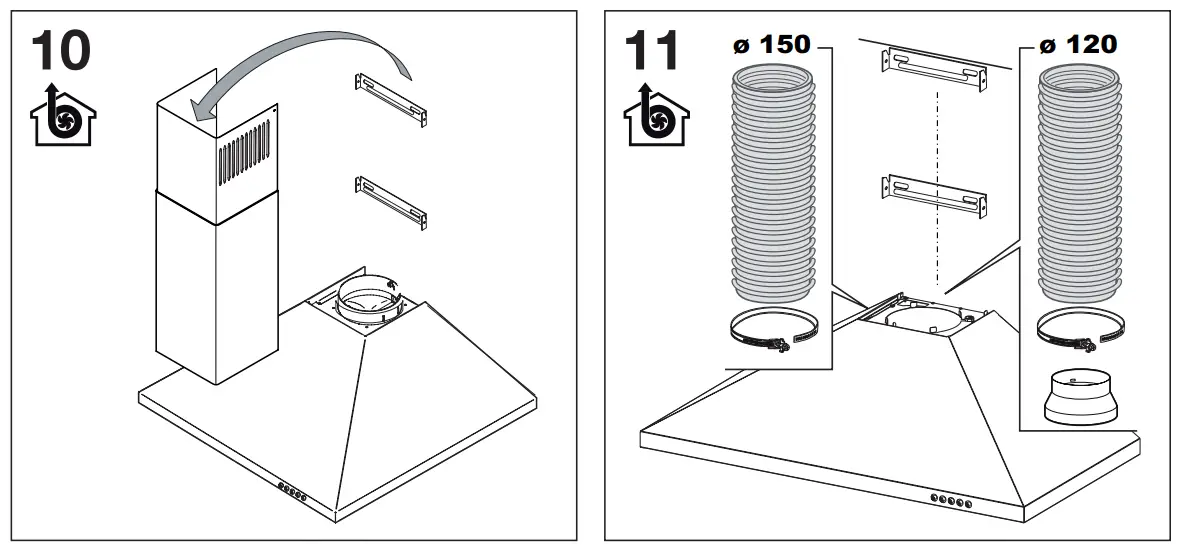 10

11

ø 150

ø 120