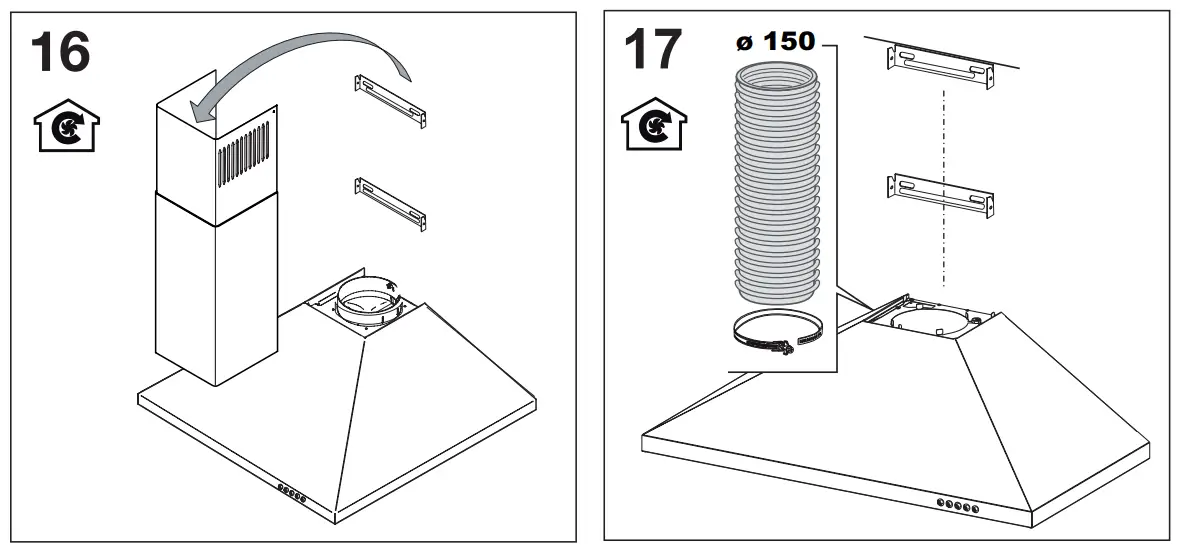 16

17

ø 150