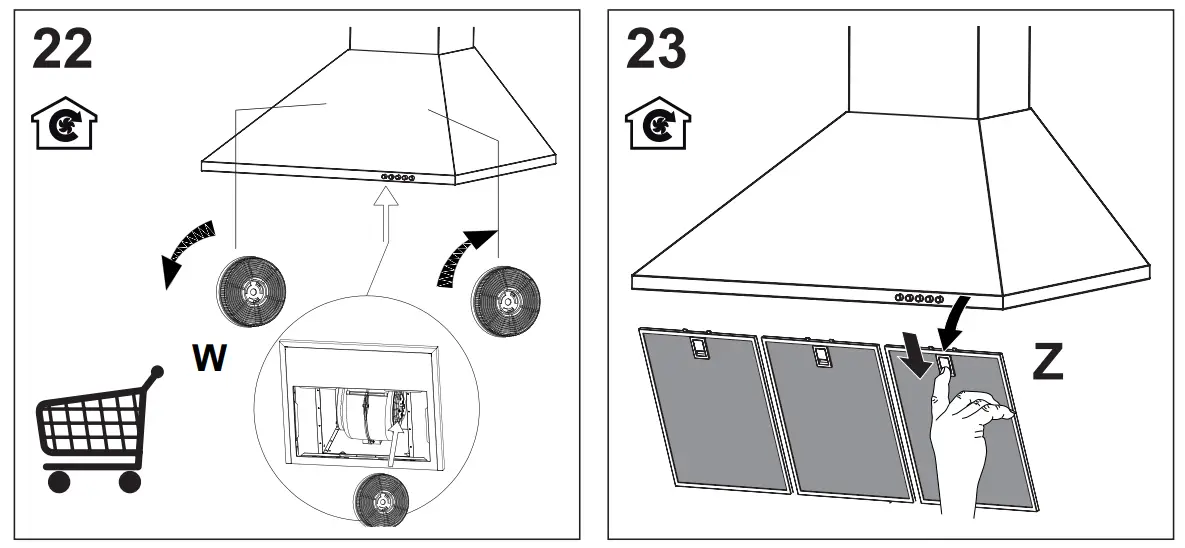 22

W

23

Z