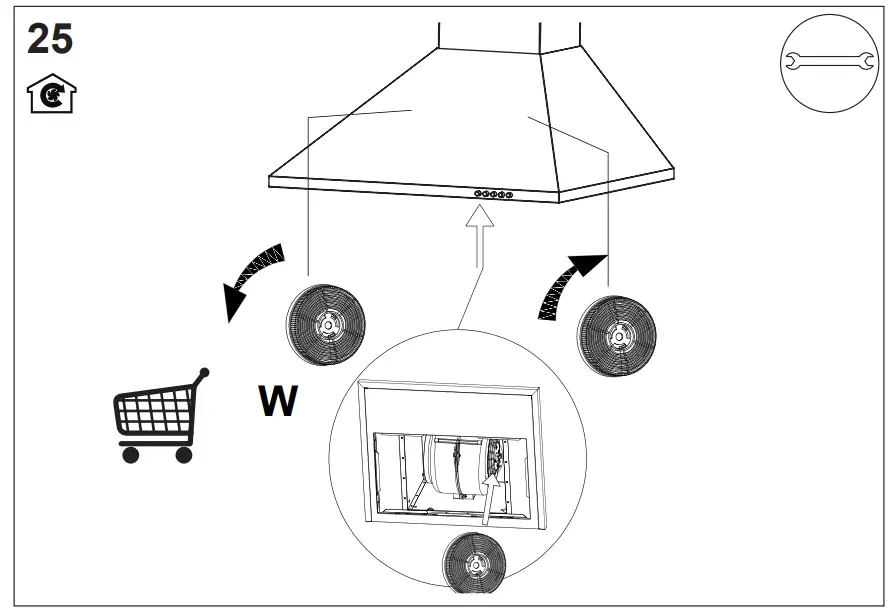 25

W