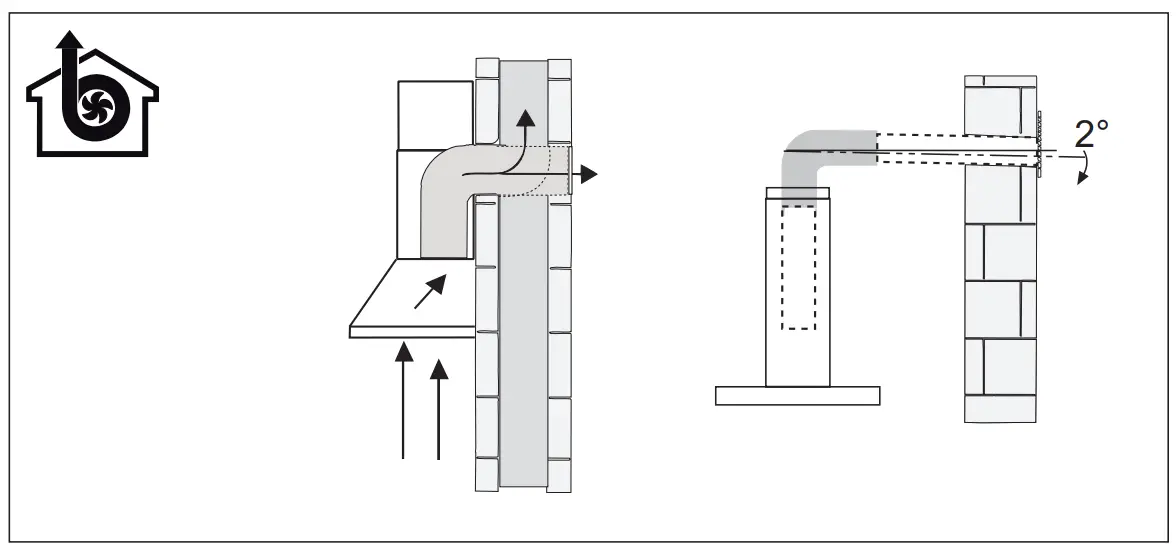 2°