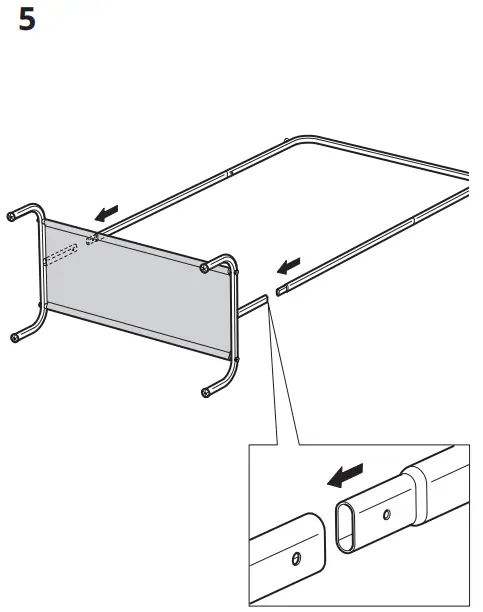 5