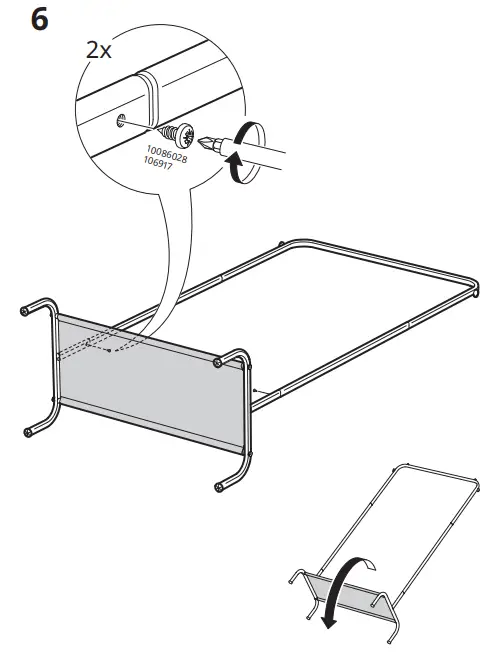 6

2x

10086028
106917