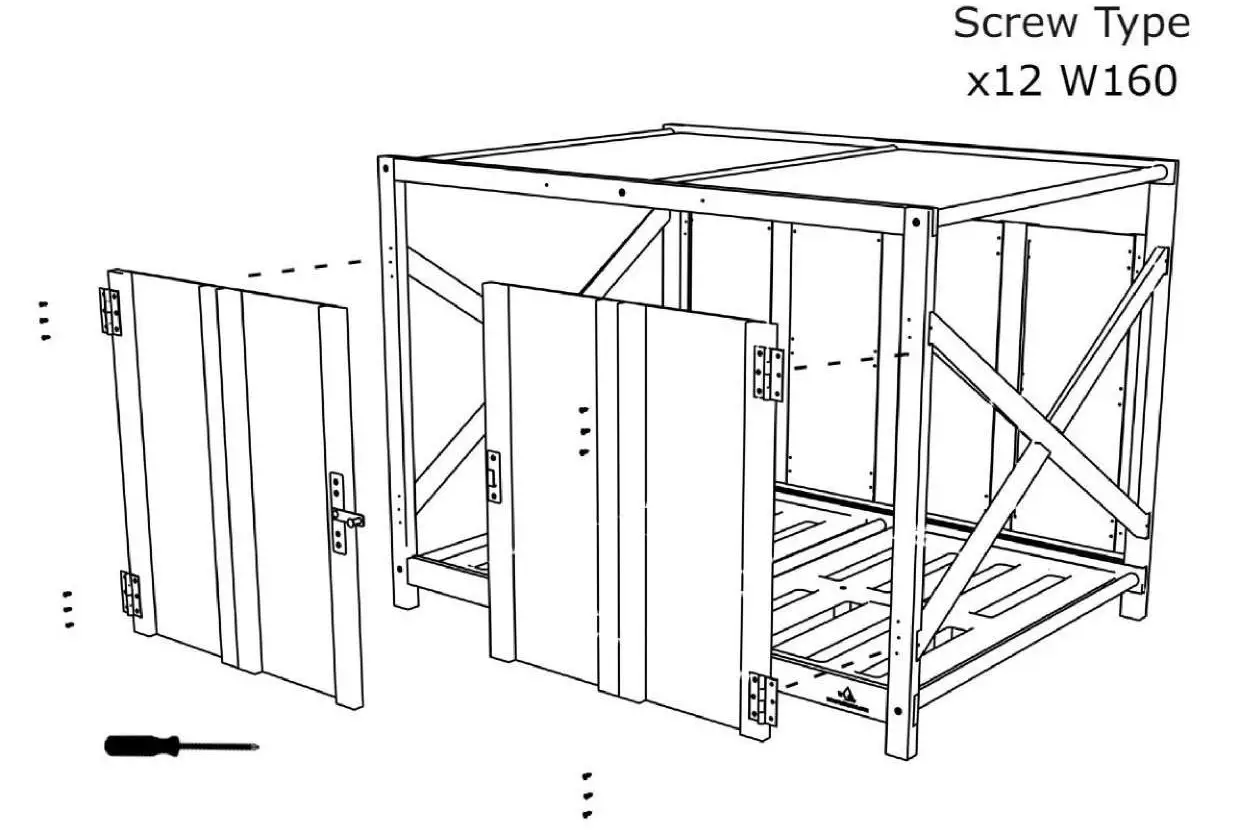 Screw Type
x12 W160