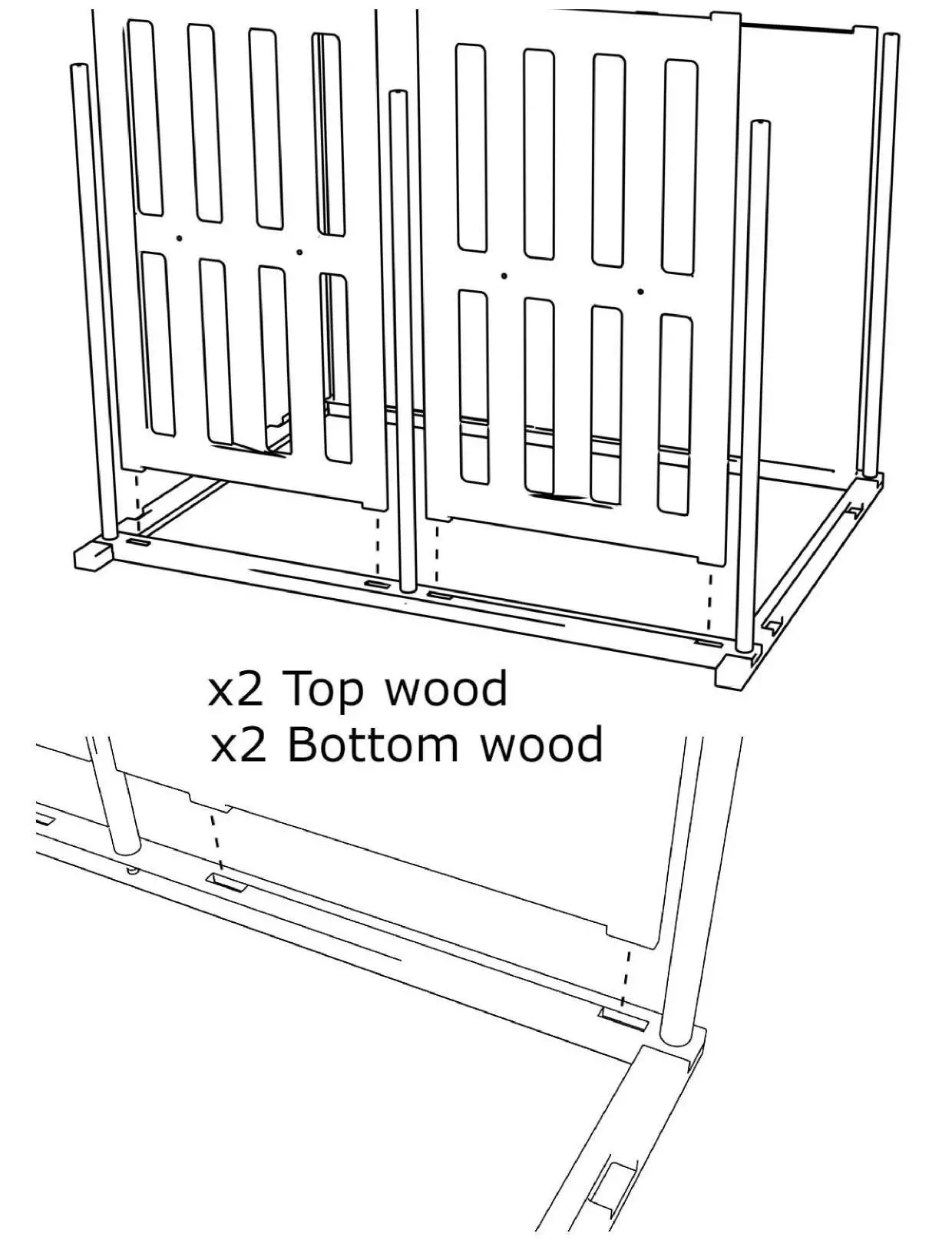 x2 Top wood
x2 Bottom wood