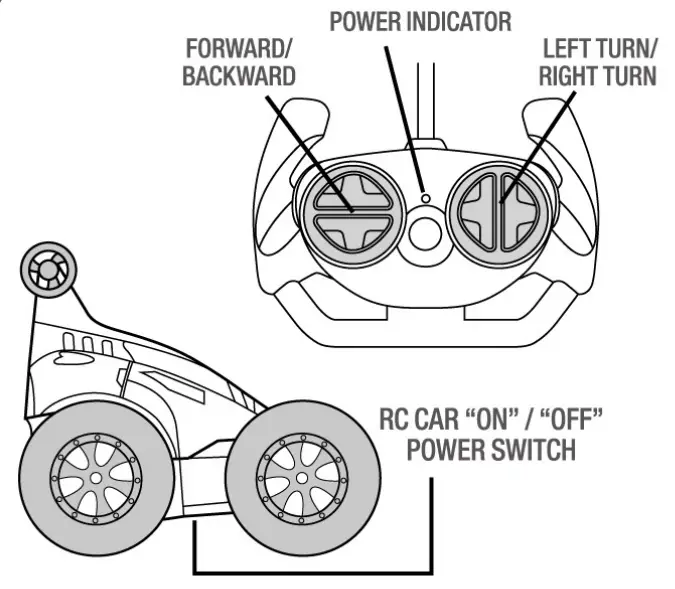 POWER INDICATOR

FORWARD/
BACKWARD

LEFT TURN/
RIGHT TURN

RC CAR “ON” / “OFF”
POWER SWITCH