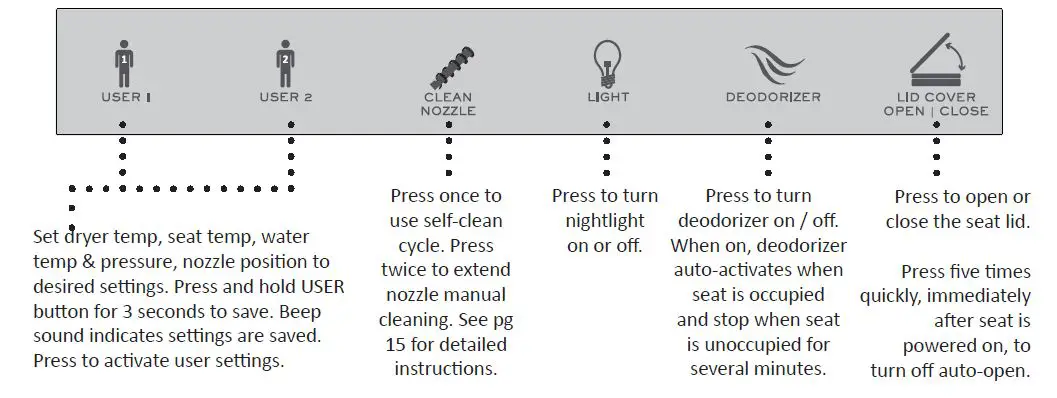 1 USER 1

2 USER 2

CLEAN NOZZLE

LIGHT

DEODORIZER

LID COVER OPEN | CLOSE

Set dryer temp, seat temp, water temp & pressure, nozzle position to desired settings. Press and hold USER button for 3 seconds to save. Beep sound indicates settings are saved. Press to activate user settings.

Press once to use self-clean cycle. Press twice to extend nozzle manual cleaning. See pg 15 for detailed instructions.

Press to turn nightlight on or off.

Press to turn deodorizer on / off. When on, deodorizer auto-activates when seat is occupied and stop when seat is unoccupied for several minutes.

Press to open or close the seat lid.

Press five times quickly, immediately after seat is powered on, to turn off auto-open.