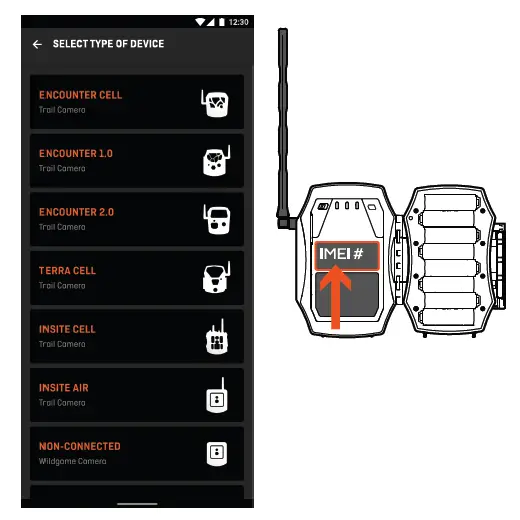 12:30

SELECT TYPE OF DEVICE

ENCOUNTER CELL
Trail Camera

ENCOUNTER 1.0
Trail Camera

ENCOUNTER 2.0
Trail Camera

TERRA CELL
Trail Camera

INSITE CELL
Trail Camera

INSITE AIR
Trail Camera

NON-CONNECTED
Wildgame Camera

IMEI #