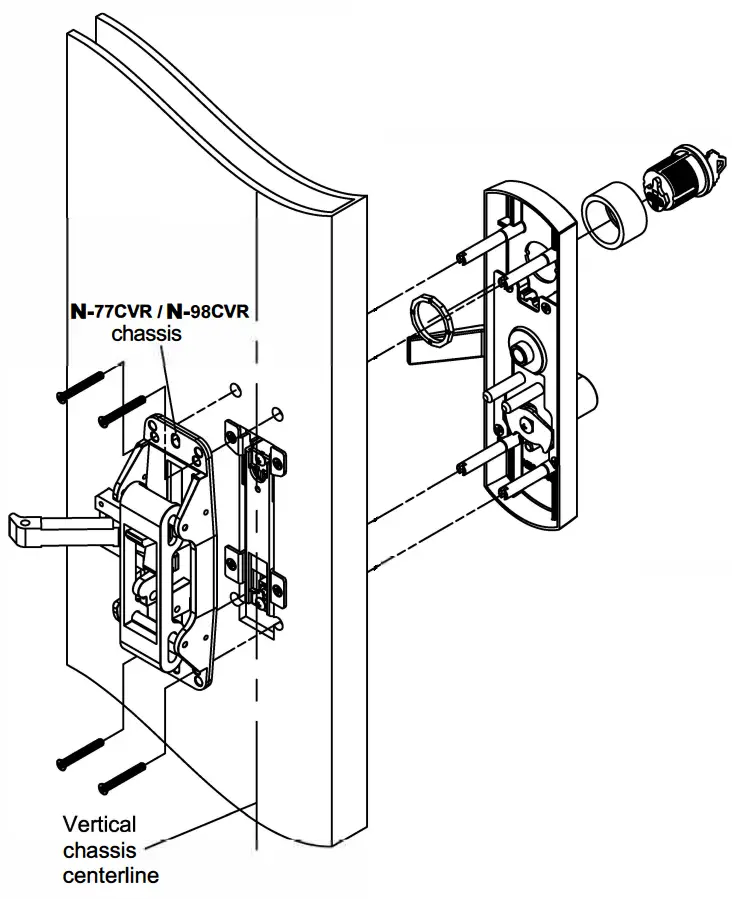 N-77CVR / N-98CVR
chassis

Vertical
chassis
centerline