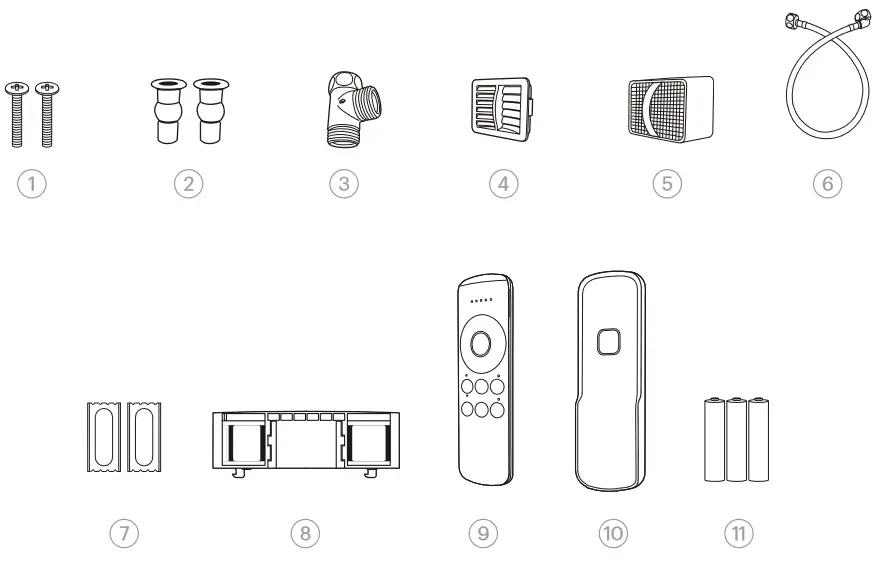 ①
②
③
④
⑤
⑥
⑦
⑧
⑨
⑩
⑪