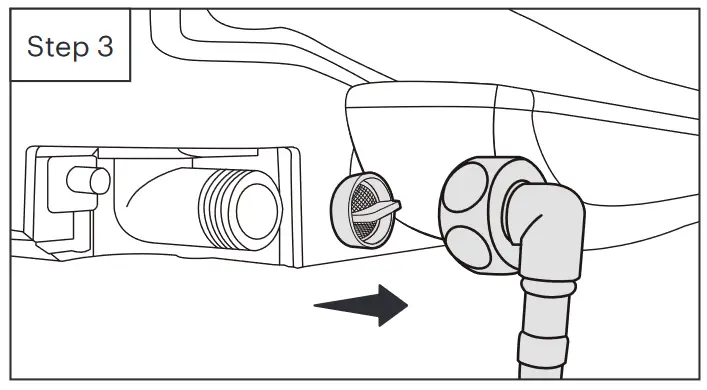 Step 3