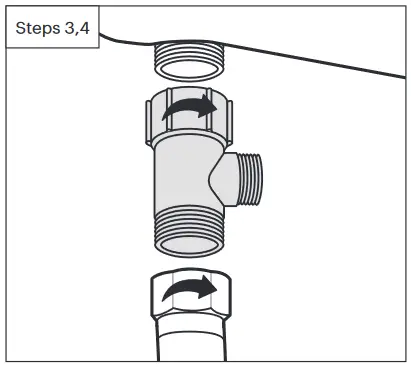 Steps 3,4