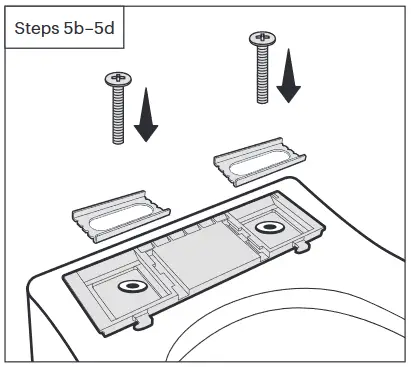 Steps 5b–5d