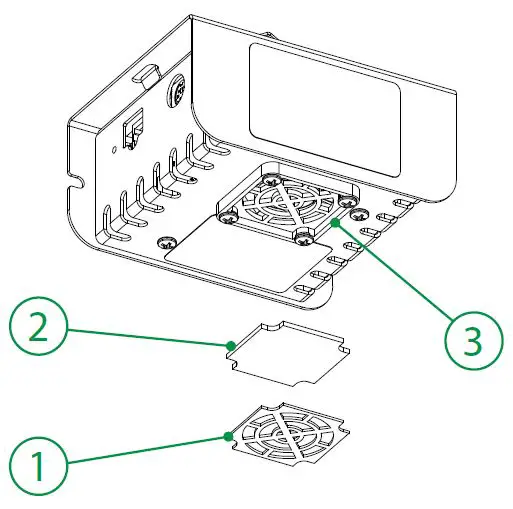 2

3

1