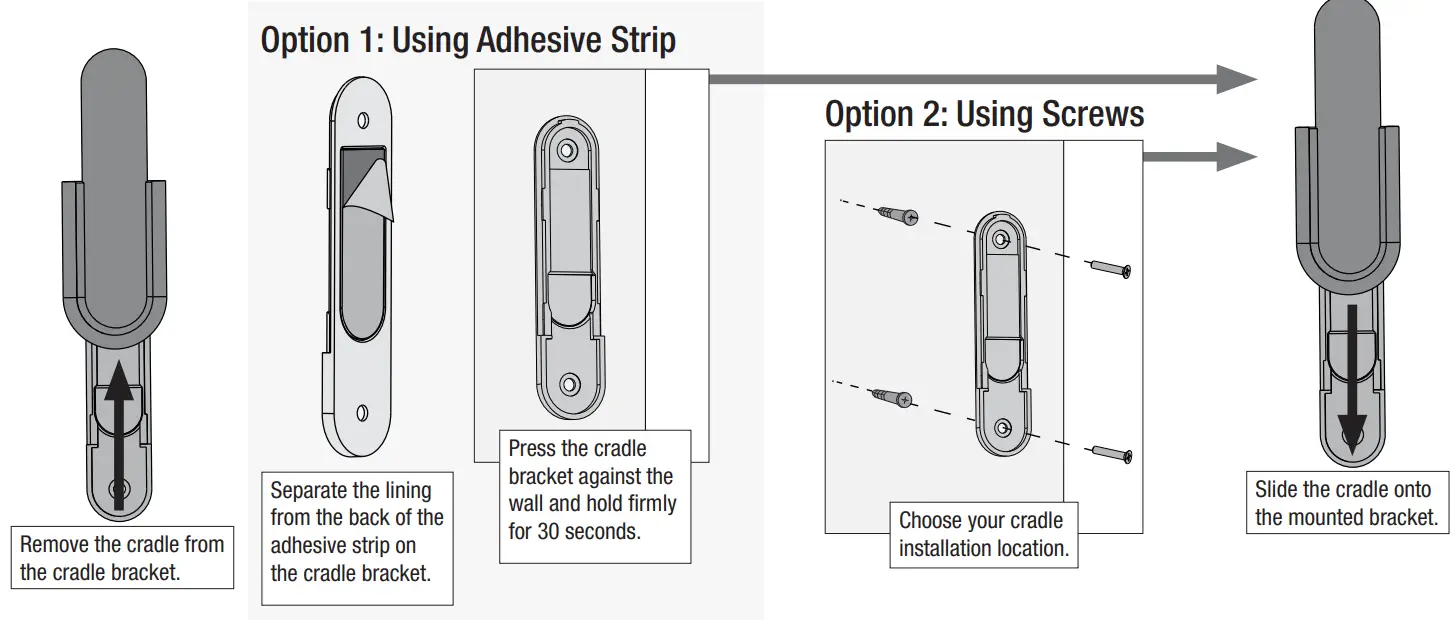 Remove the cradle from the cradle bracket.

Option 1: Using Adhesive Strip

Separate the lining from the back of the adhesive strip on the cradle bracket.

Press the cradle bracket against the wall and hold firmly for 30 seconds.

Option 2: Using Screws

Choose your cradle installation location.

Slide the cradle onto the mounted bracket.