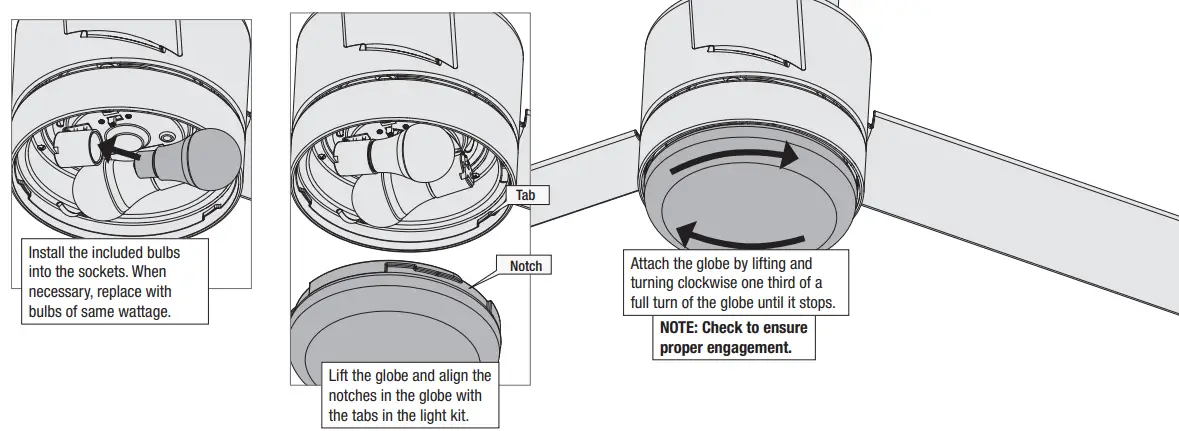 Install the included bulbs into the sockets. When necessary, replace with bulbs of same wattage.

Tab

Notch

Lift the globe and align the notches in the globe with the tabs in the light kit.

Attach the globe by lifting and turning clockwise one third of a full turn of the globe until it stops.

NOTE: Check to ensure proper engagement.