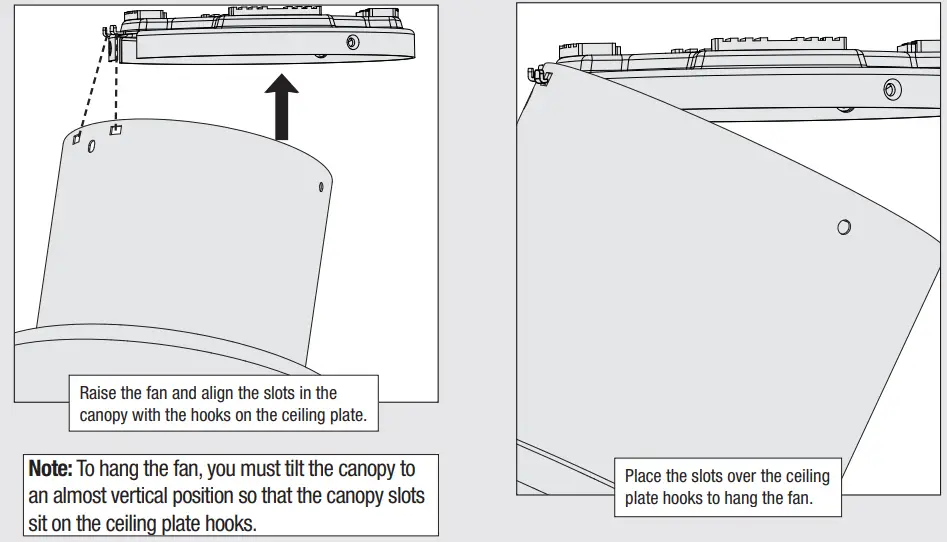 Raise the fan and align the slots in the canopy with the hooks on the ceiling plate.

**Note:** To hang the fan, you must tilt the canopy to an almost vertical position so that the canopy slots sit on the ceiling plate hooks.

Place the slots over the ceiling plate hooks to hang the fan.