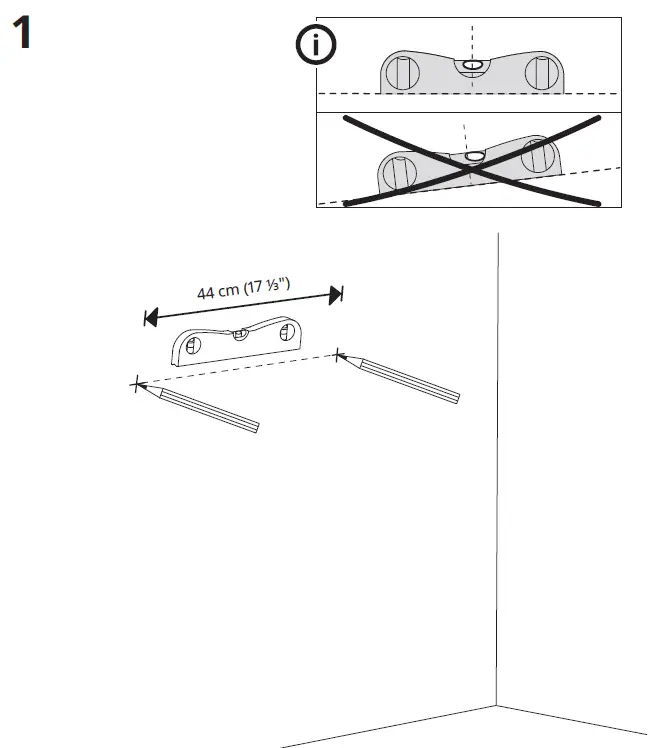 1

i

44 cm (17 ⅓")