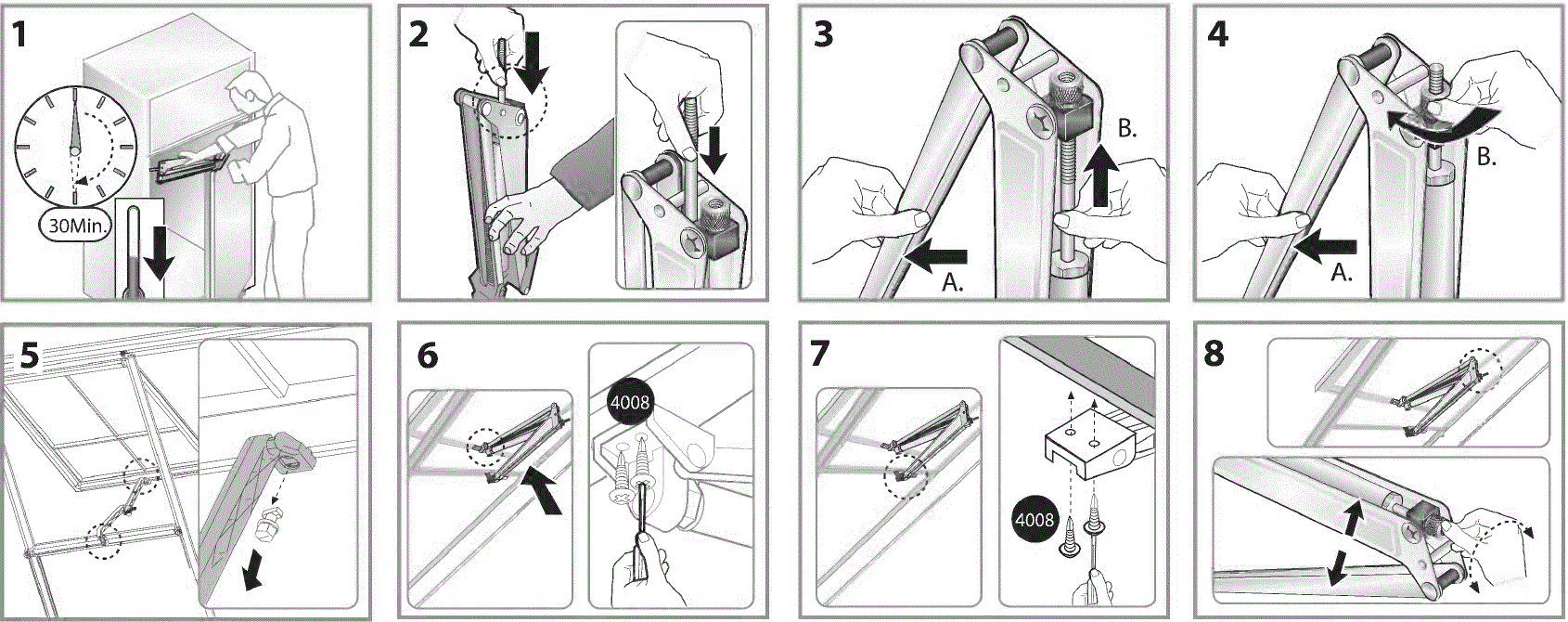 1

30Min.

2

3

B.

A.

4

B.

A.

5

6

4008

7

4008

8