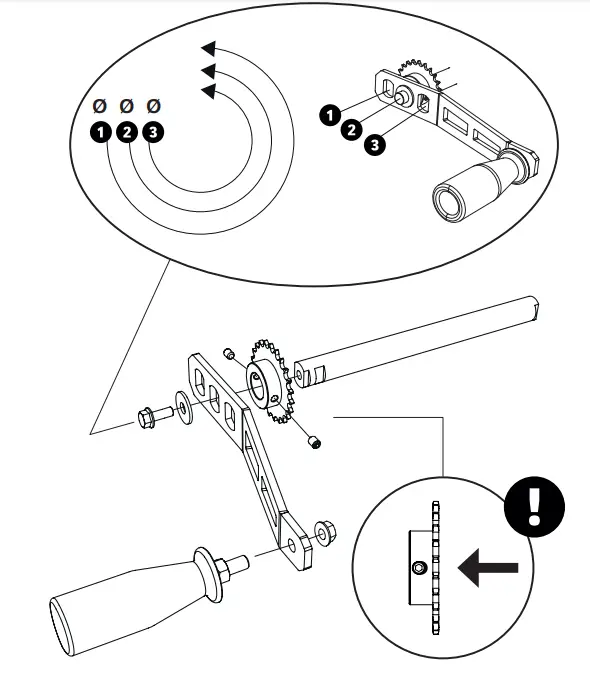 Ø Ø Ø
1 2 3

1
2
3

!