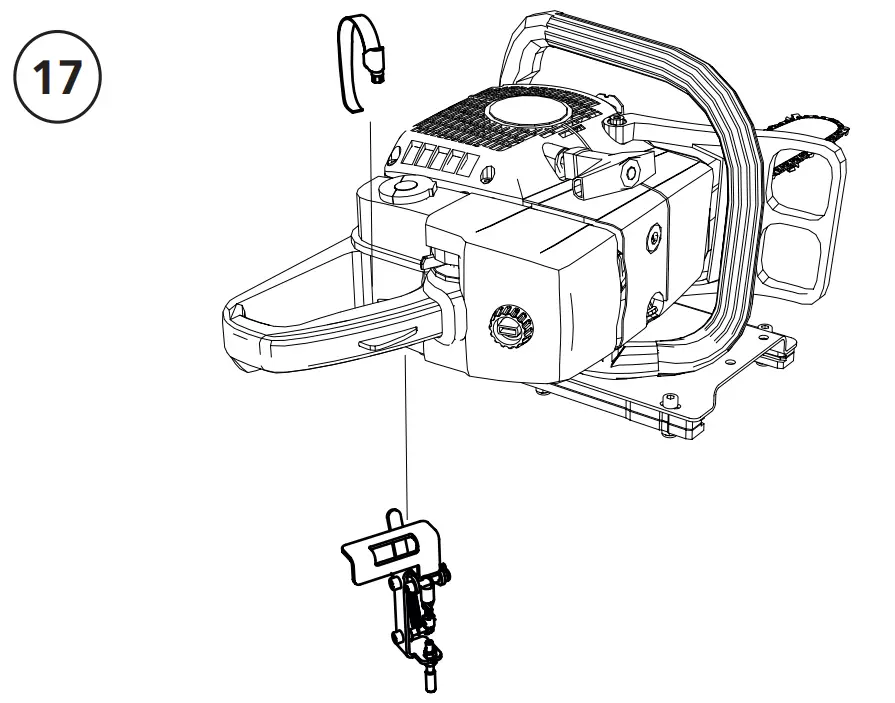 17