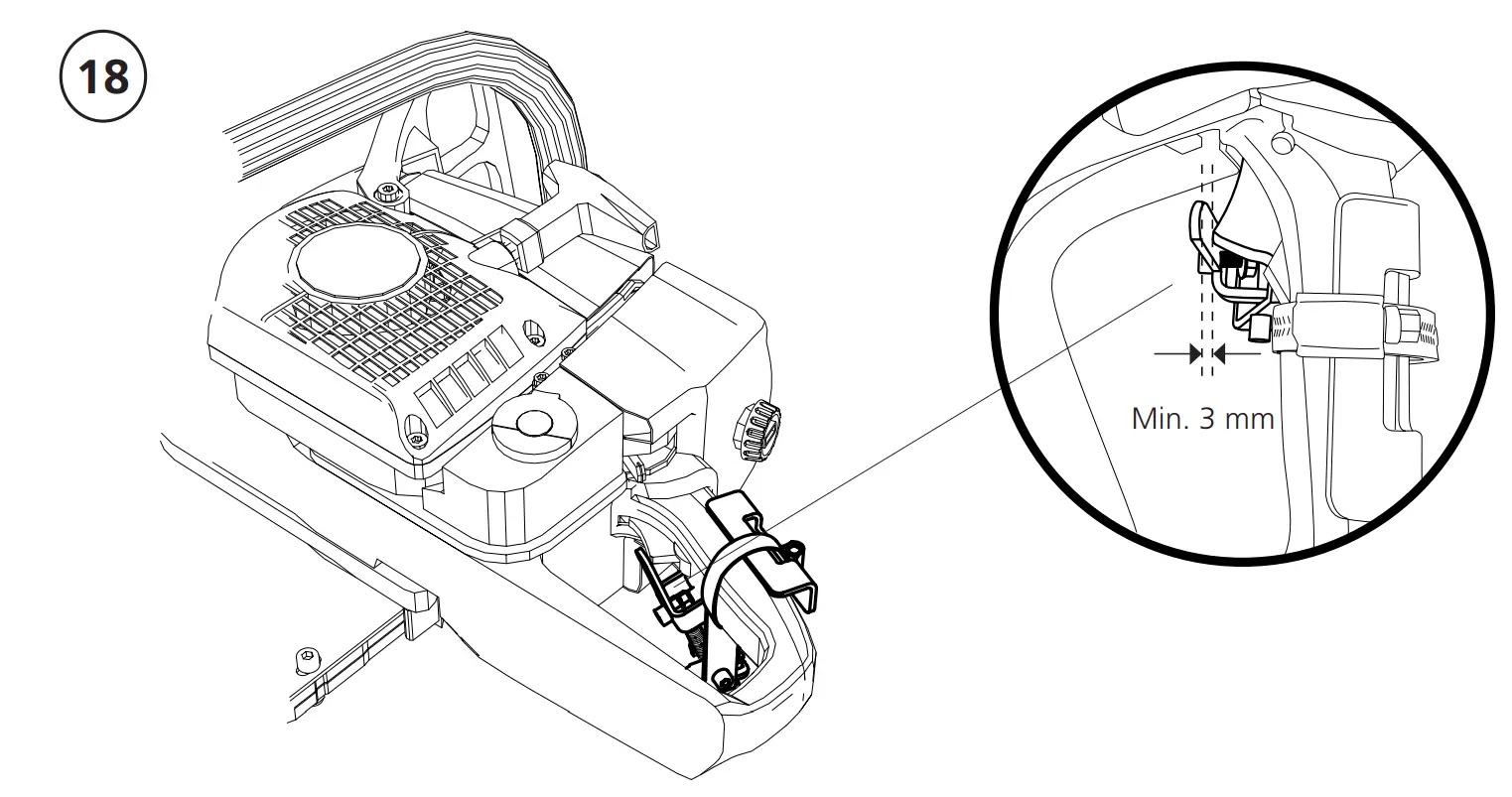 18

Min. 3 mm