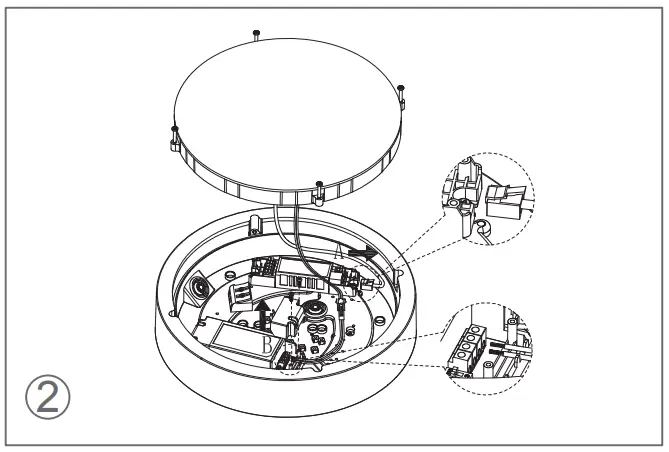 A
B
②