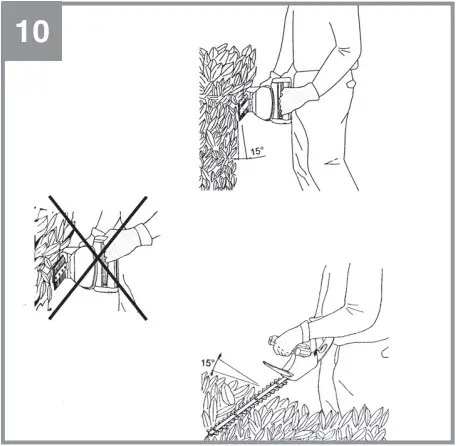 10

15°

15°